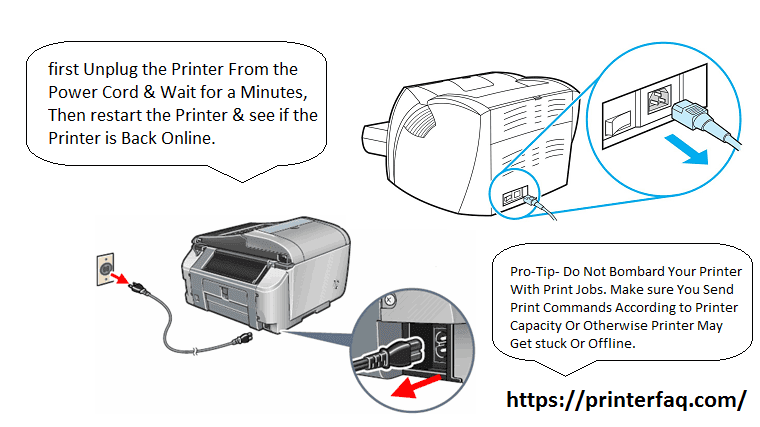 first Unplug the Printer From the Power Cord & Wait for a Minutes, Then restart the Printer & see if the Printer is Back Online.

Pro-Tip- Do Not Bombard Your Printer With Print Jobs. Make sure You Send Print Commands According to Printer Capacity Or Otherwise Printer May Get stuck Or Offline.

https://printerfaq.com/